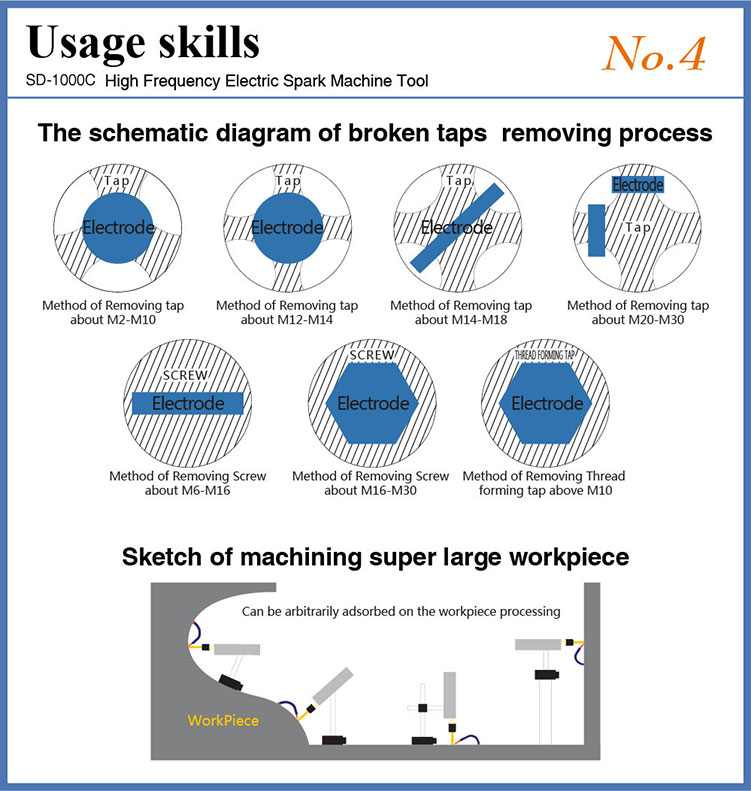 Usage skills

No.4

SD-1000C High Frequency Electric Spark Machine Tool

The schematic diagram of broken taps removing process

Tap
Electrode
Method of Removing tap about M2-M10

Tap
Electrode
Method of Removing tap about M12-M14

Tap
Electrode
Method of Removing tap about M14-M18

Electrode
Tap
Method of Removing tap about M20-M30

SCREW
Electrode
Method of Removing Screw about M6-M16

SCREW
Electrode
Method of Removing Screw about M16-M30

THREAD FORMING TAP
Electrode
Method of Removing Thread forming tap above M10

Sketch of machining super large workpiece

Can be arbitrarily adsorbed on the workpiece processing

WorkPiece